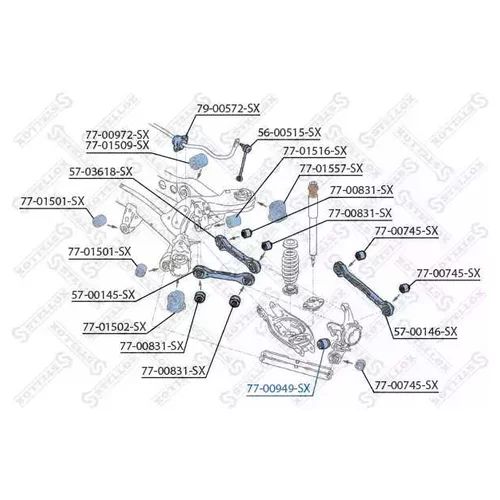 79-00572-SX
77-00972-SX
77-01509-SX
56-00515-SX
77-01516-SX
57-03618-SX
77-01557-SX
77-00831-SX
77-01501-SX
77-00831-SX
77-00745-SX
77-01501-SX
77-00745-SX
57-00145-SX
77-01502-SX
57-00146-SX
77-00831-SX
77-00831-SX
77-00949-SX
77-00745-SX
STELLOX