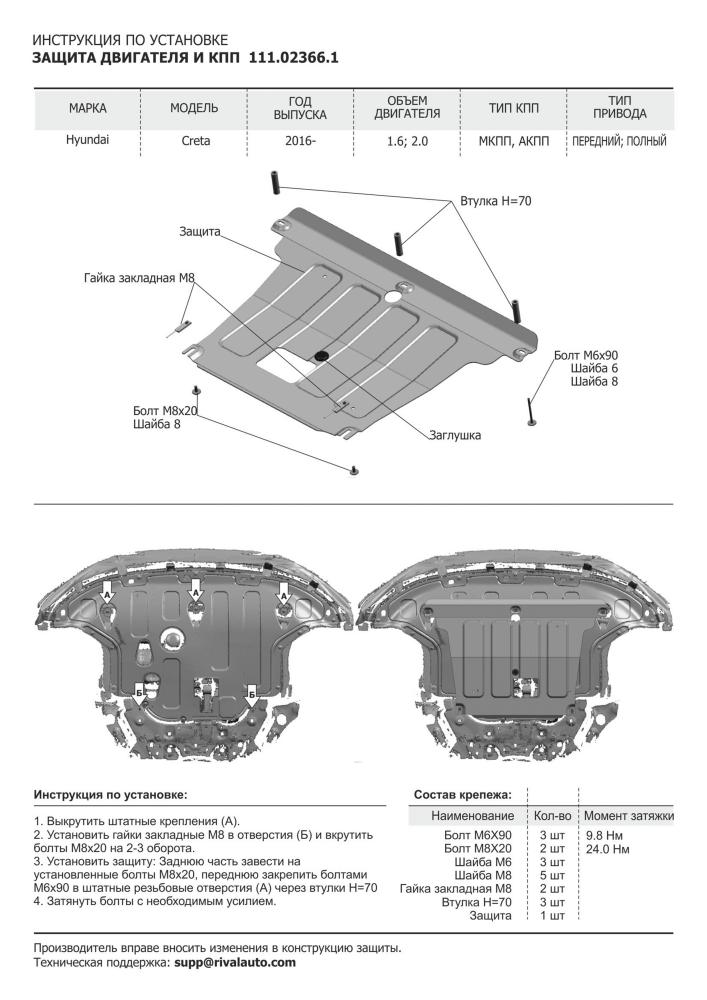 ИНСТРУКЦИЯ ПО УСТАНОВКЕ
ЗАЩИТА ДВИГАТЕЛЯ И КПП 111.02366.1

| МАРКА | МОДЕЛЬ | ГОД ВЫПУСКА | ОБЪЕМ ДВИГАТЕЛЯ | ТИП КПП | ТИП ПРИВОДА |
|---|---|---|---|---|---|
| Hyundai | Creta | 2016- | 1.6; 2.0 | МКПП, АКПП | ПЕРЕДНИЙ; ПОЛНЫЙ |

Втулка H=70
Защита
Гайка закладная М8
Болт М6х90
Шайба 6
Шайба 8
Болт М8х20
Шайба 8
Заглушка

А
А
А
Б
Б

Инструкция по установке:

1. Выкрутить штатные крепления (А).
2. Установить гайки закладные М8 в отверстия (Б) и вкрутить болты М8х20 на 2-3 оборота.
3. Установить защиту: Заднюю часть завести на установленные болты М8х20, переднюю закрепить болтами М6х90 в штатные резьбовые отверстия (А) через втулки H=70
4. Затянуть болты с необходимым усилием.

Состав крепежа:

| Наименование | Кол-во | Момент затяжки |
|---|---|---|
| Болт М6Х90 | 3 шт | 9.8 Нм |
| Болт М8Х20 | 2 шт | 24.0 Нм |
| Шайба М6 | 3 шт | |
| Шайба М8 | 5 шт | |
| Гайка закладная М8 | 2 шт | |
| Втулка H=70 | 3 шт | |
| Защита | 1 шт | |

Производитель вправе вносить изменения в конструкцию защиты.
Техническая поддержка: supp@rivalauto.com