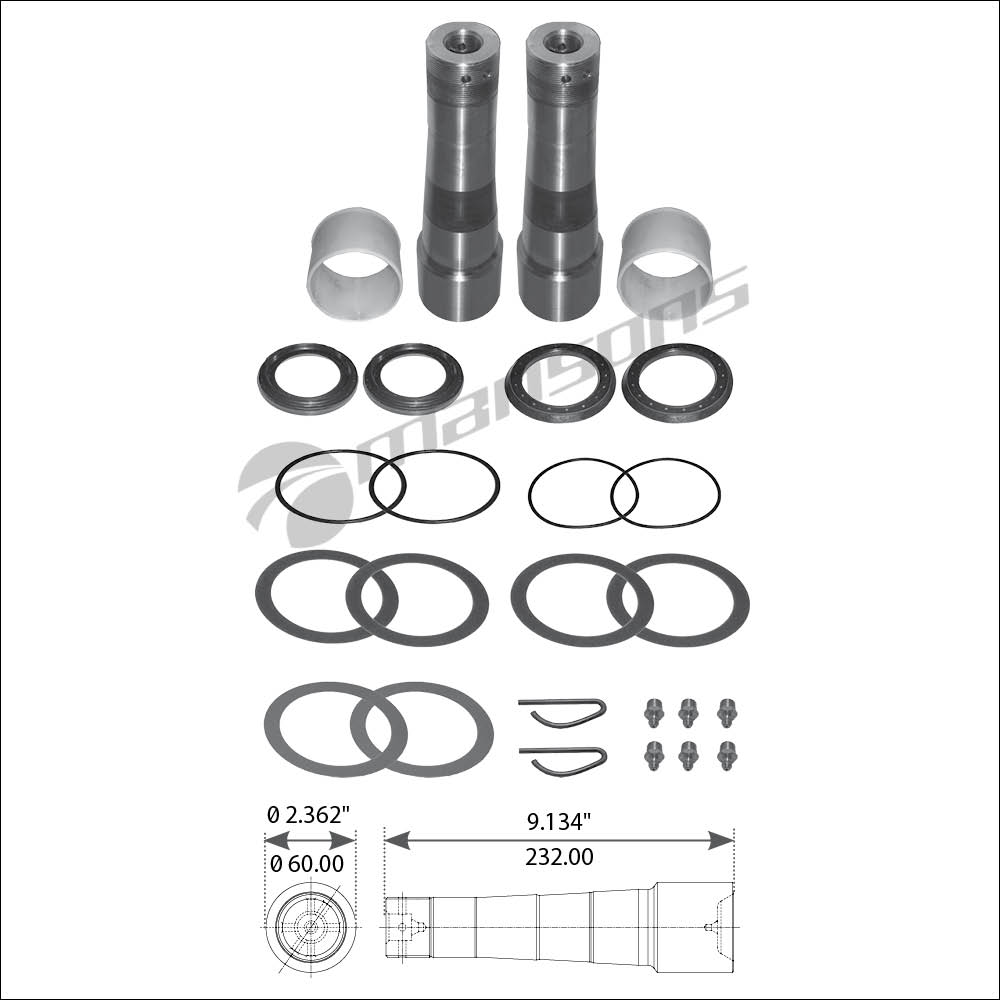 mansons

Ø 2.362"

Ø 60.00

9.134"

232.00